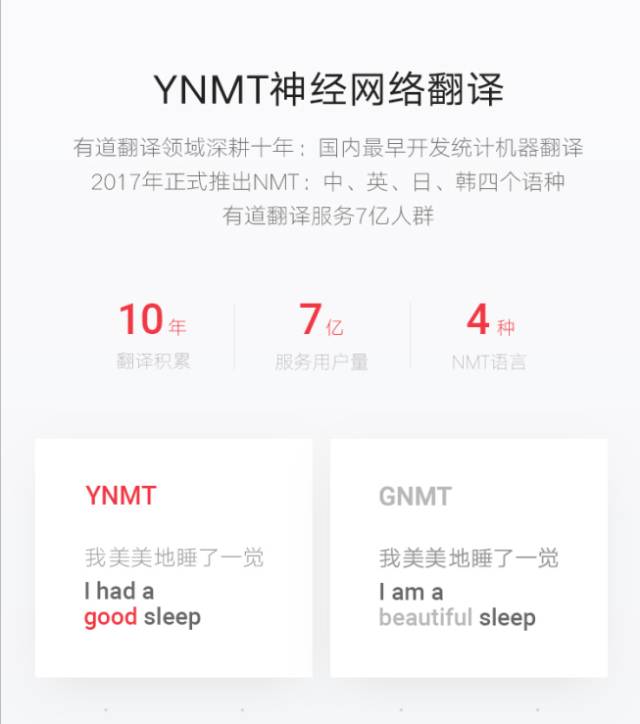 YNMT神经网络翻译

有道翻译领域深耕十年：国内最早开发统计机器翻译
2017年正式推出NMT：中、英、日、韩四个语种
有道翻译服务7亿人群

10年
翻译积累

7亿
服务用户量

4种
NMT语言

YNMT

我美美地睡了一觉
I had a
good sleep

GNMT

我美美地睡了一觉
I am a
beautiful sleep